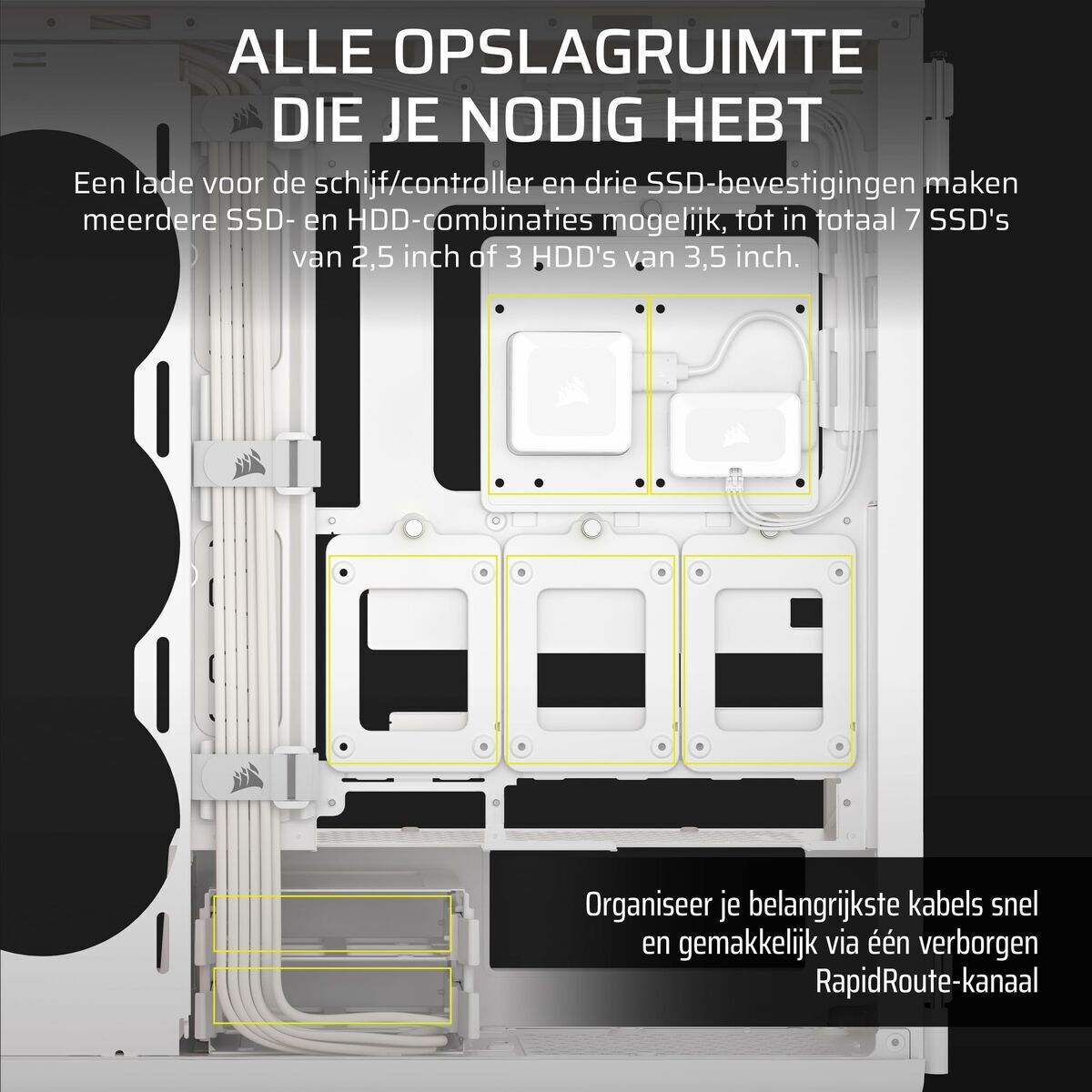 ALLE OPSLAGRUIMTE DIE JE NODIG HEBT

Een lade voor de schijf/controller en drie SSD-bevestigingen maken meerdere SSD- en HDD-combinaties mogelijk, tot in totaal 7 SSD's van 2,5 inch of 3 HDD's van 3,5 inch.

Organiseer je belangrijkste kabels snel en gemakkelijk via één verborgen RapidRoute-kanaal