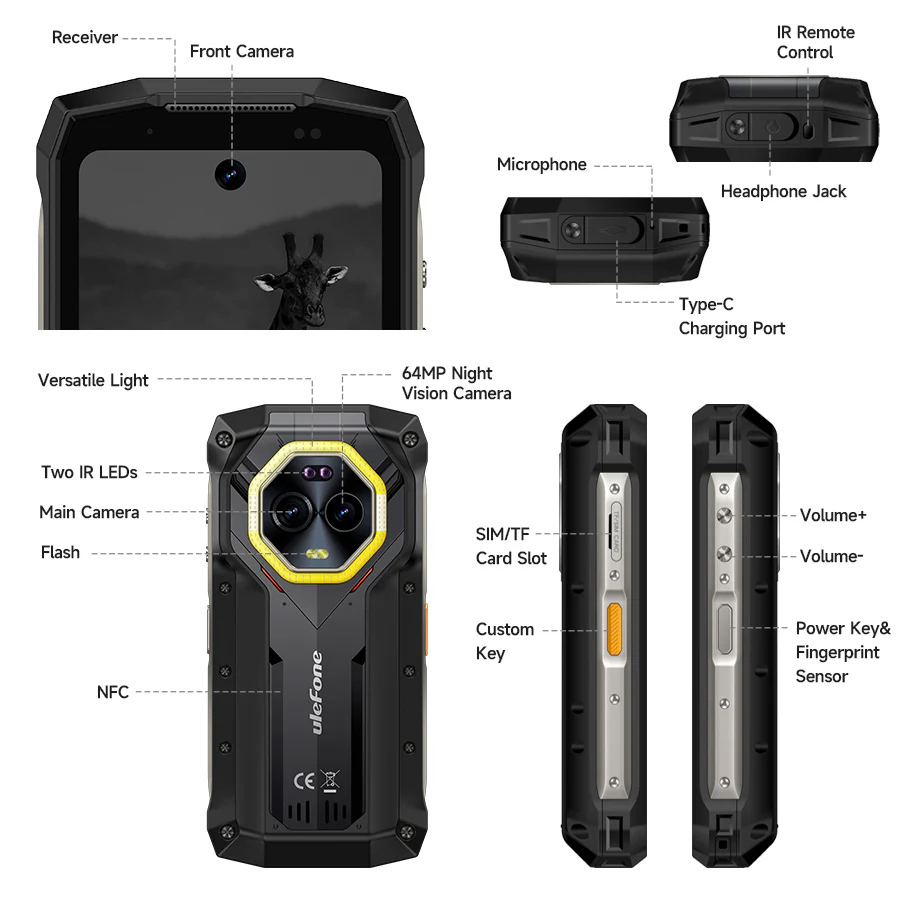 Receiver
Front Camera
IR Remote Control
Microphone
Headphone Jack
Type-C Charging Port
Versatile Light
64MP Night Vision Camera
Two IR LEDs
Main Camera
Flash
NFC
ulefone
CE
SIM/TF Card Slot
TF/SIM CARD
Custom Key
Volume+
Volume-
Power Key& Fingerprint Sensor